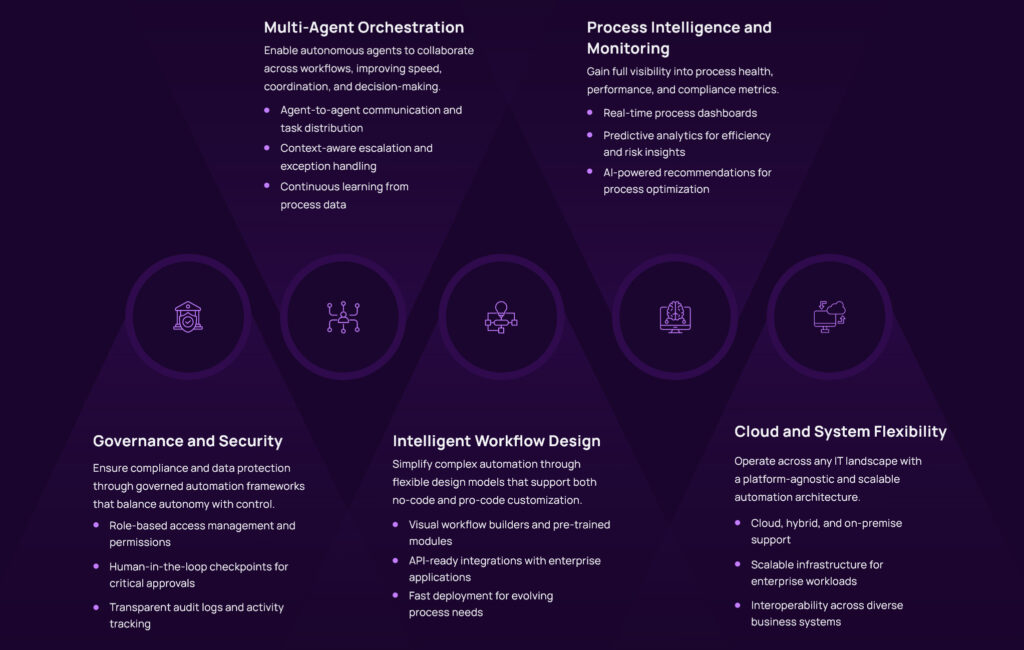 Multi-Agent Orchestration

Enable autonomous agents to collaborate across workflows, improving speed, coordination, and decision-making.

- Agent-to-agent communication and task distribution
- Context-aware escalation and exception handling
- Continuous learning from process data

Process Intelligence and Monitoring

Gain full visibility into process health, performance, and compliance metrics.

- Real-time process dashboards
- Predictive analytics for efficiency and risk insights
- AI-powered recommendations for process optimization

Governance and Security

Ensure compliance and data protection through governed automation frameworks that balance autonomy with control.

- Role-based access management and permissions
- Human-in-the-loop checkpoints for critical approvals
- Transparent audit logs and activity tracking

Intelligent Workflow Design

Simplify complex automation through flexible design models that support both no-code and pro-code customization.

- Visual workflow builders and pre-trained modules
- API-ready integrations with enterprise applications
- Fast deployment for evolving process needs

Cloud and System Flexibility

Operate across any IT landscape with a platform-agnostic and scalable automation architecture.

- Cloud, hybrid, and on-premise support
- Scalable infrastructure for enterprise workloads
- Interoperability across diverse business systems